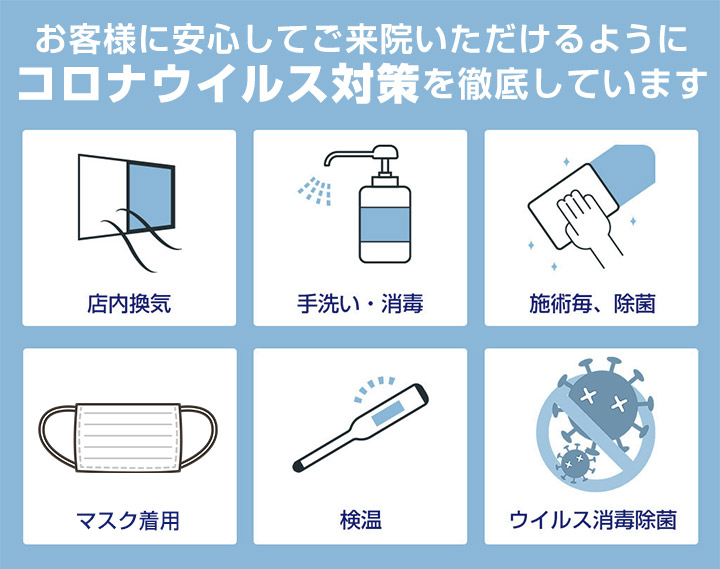 お客様に安心してご来院いただけるように
コロナウイルス対策を徹底しています

店内換気

手洗い・消毒

施術毎、除菌

マスク着用

検温

ウイルス消毒除菌